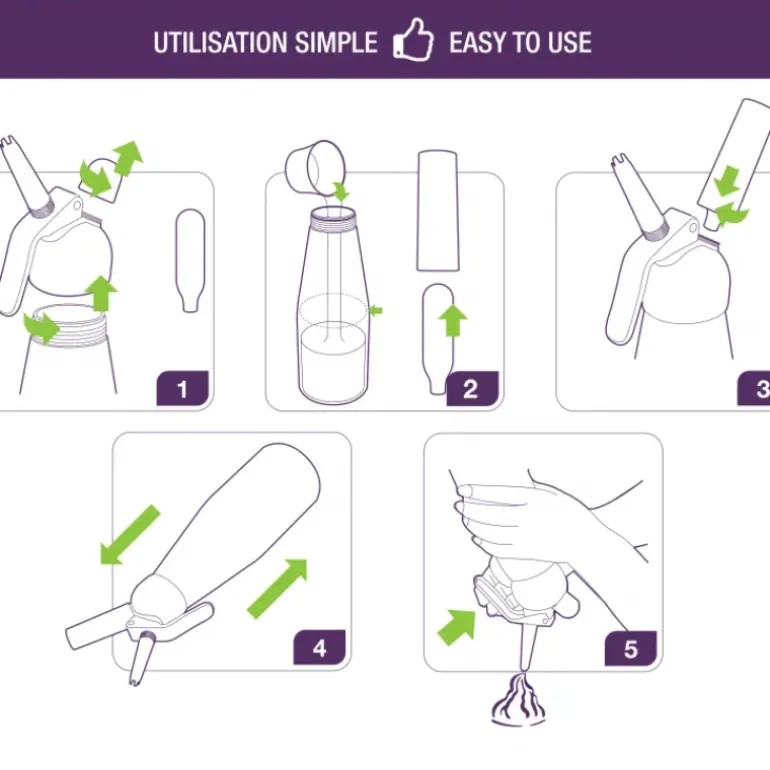 UTILISATION SIMPLE EASY TO USE

1

2

3

4

5